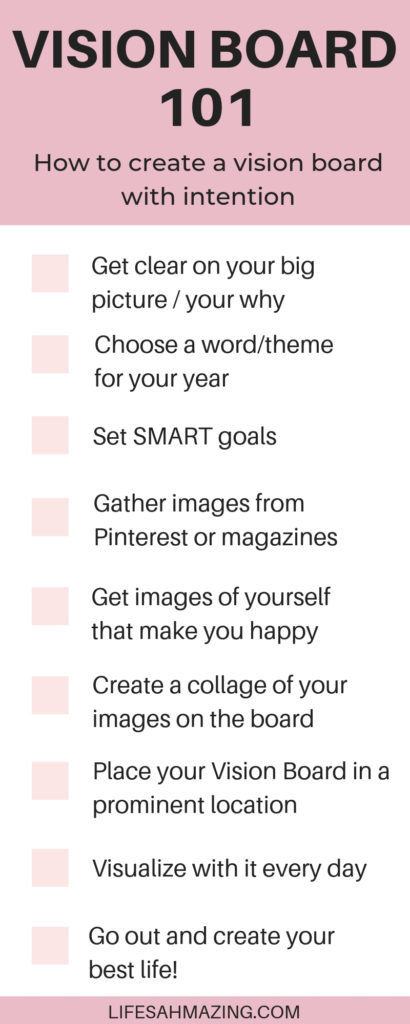 VISION BOARD 101

How to create a vision board with intention

Get clear on your big picture / your why

Choose a word/theme for your year

Set SMART goals

Gather images from Pinterest or magazines

Get images of yourself that make you happy

Create a collage of your images on the board

Place your Vision Board in a prominent location

Visualize with it every day

Go out and create your best life!

LIFESAHMAZING.COM